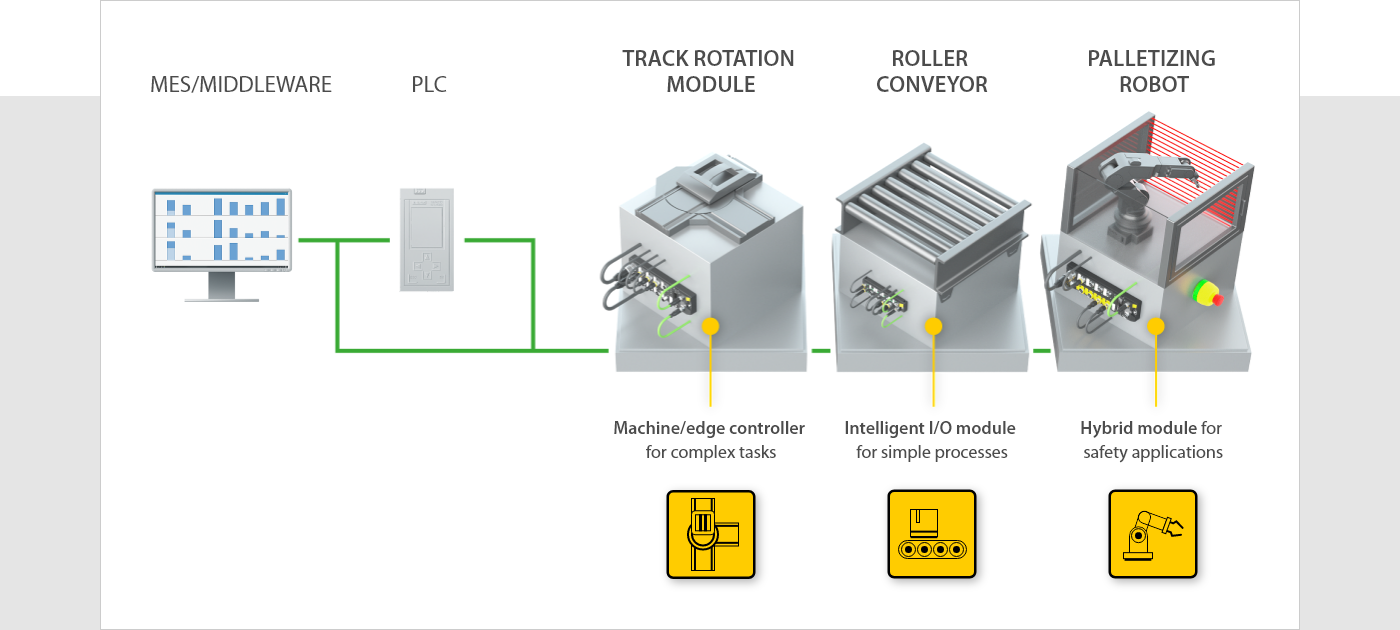 MES/MIDDLEWARE

PLC

TRACK ROTATION MODULE

ROLLER CONVEYOR

PALLETIZING ROBOT

Machine/edge controller for complex tasks

Intelligent I/O module for simple processes

Hybrid module for safety applications